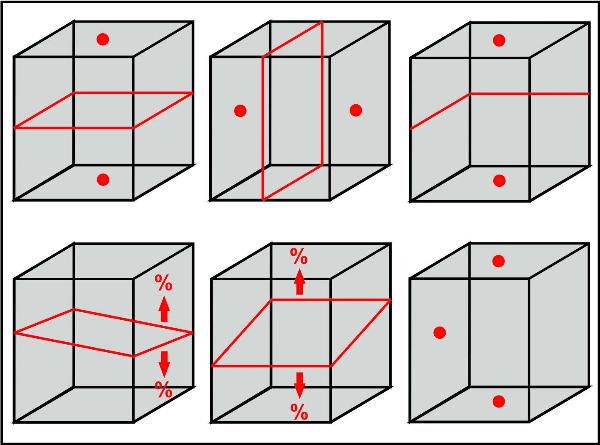 %
%
%
%